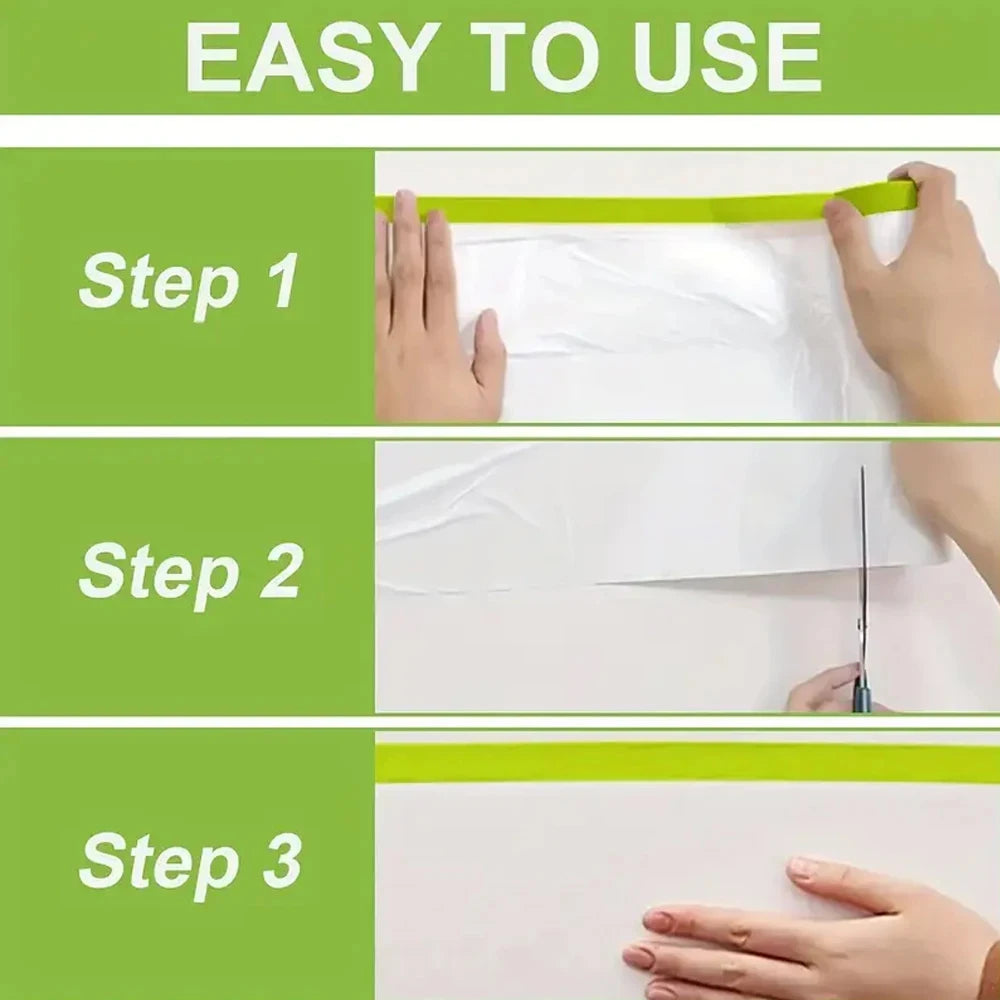 EASY TO USE

Step 1

Step 2

Step 3