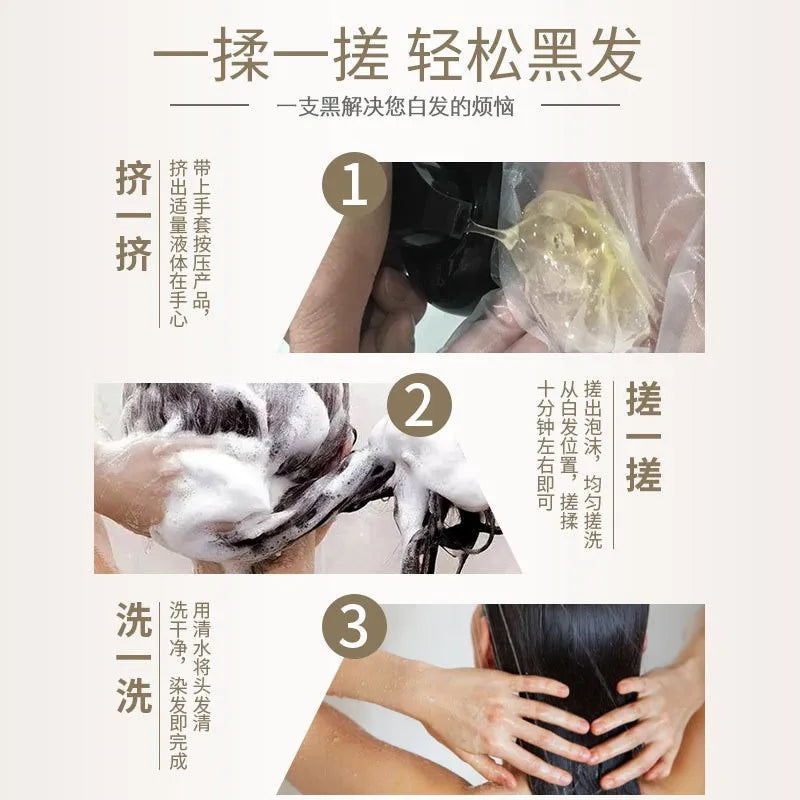 一揉一搓 轻松黑发

一支黑解决您白发的烦恼

挤一挤

带上手套按压产品，挤出适量液体在手心

1

2

搓一搓

搓出泡沫，均匀搓洗从白发位置，搓揉十分钟左右即可

洗一洗

用清水将头发清洗干净，染发即完成

3