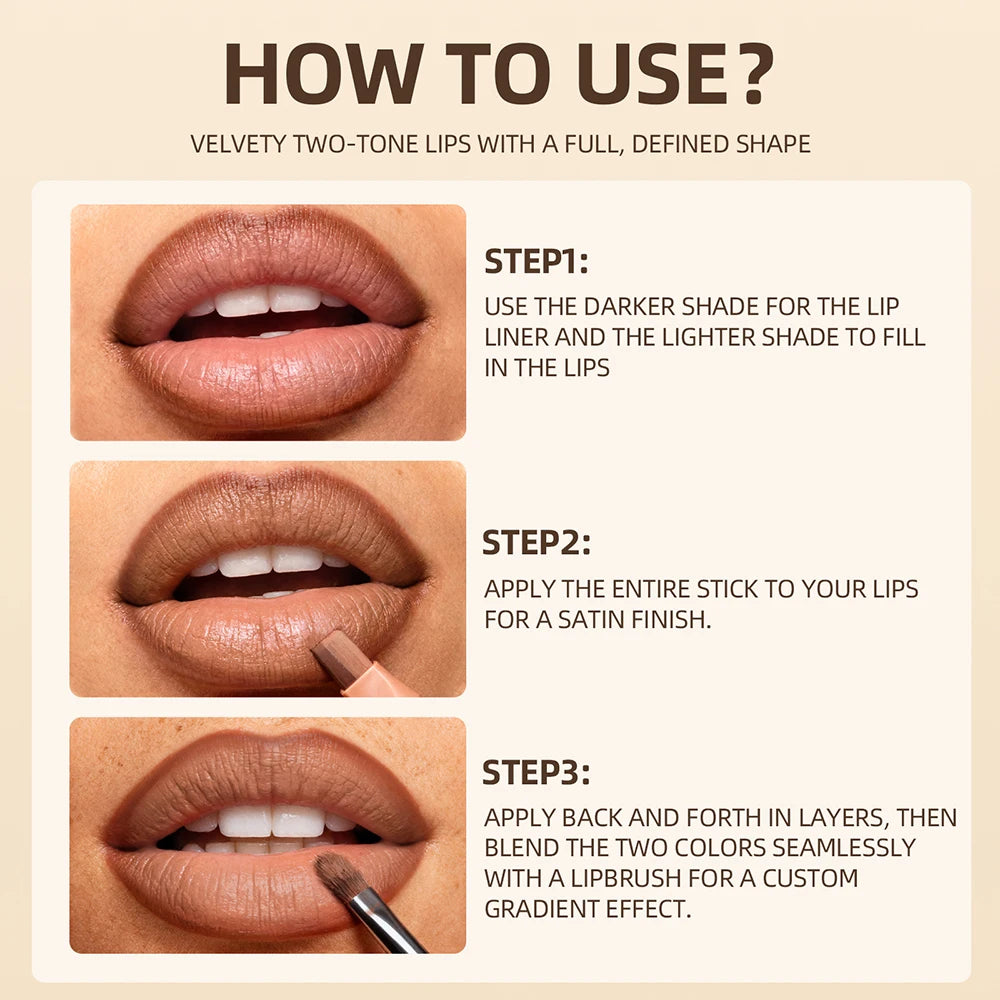 HOW TO USE?

VELVETY TWO-TONE LIPS WITH A FULL, DEFINED SHAPE

STEP1:

USE THE DARKER SHADE FOR THE LIP LINER AND THE LIGHTER SHADE TO FILL IN THE LIPS

STEP2:

APPLY THE ENTIRE STICK TO YOUR LIPS FOR A SATIN FINISH.

STEP3:

APPLY BACK AND FORTH IN LAYERS, THEN BLEND THE TWO COLORS SEAMLESSLY WITH A LIPBRUSH FOR A CUSTOM GRADIENT EFFECT.