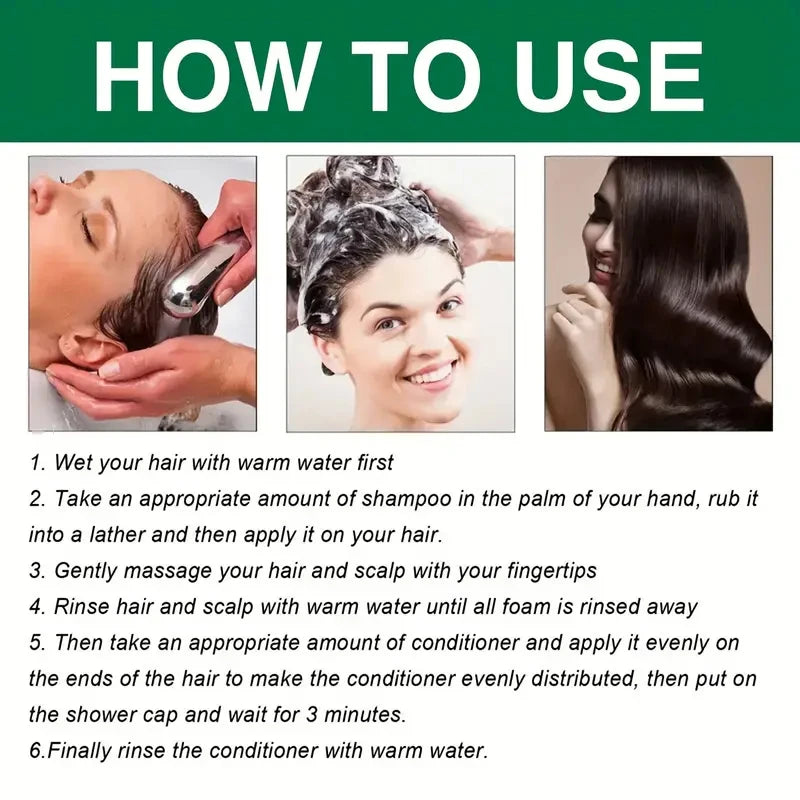 HOW TO USE

1. Wet your hair with warm water first

2. Take an appropriate amount of shampoo in the palm of your hand, rub it into a lather and then apply it on your hair.

3. Gently massage your hair and scalp with your fingertips

4. Rinse hair and scalp with warm water until all foam is rinsed away

5. Then take an appropriate amount of conditioner and apply it evenly on the ends of the hair to make the conditioner evenly distributed, then put on the shower cap and wait for 3 minutes.

6.Finally rinse the conditioner with warm water.