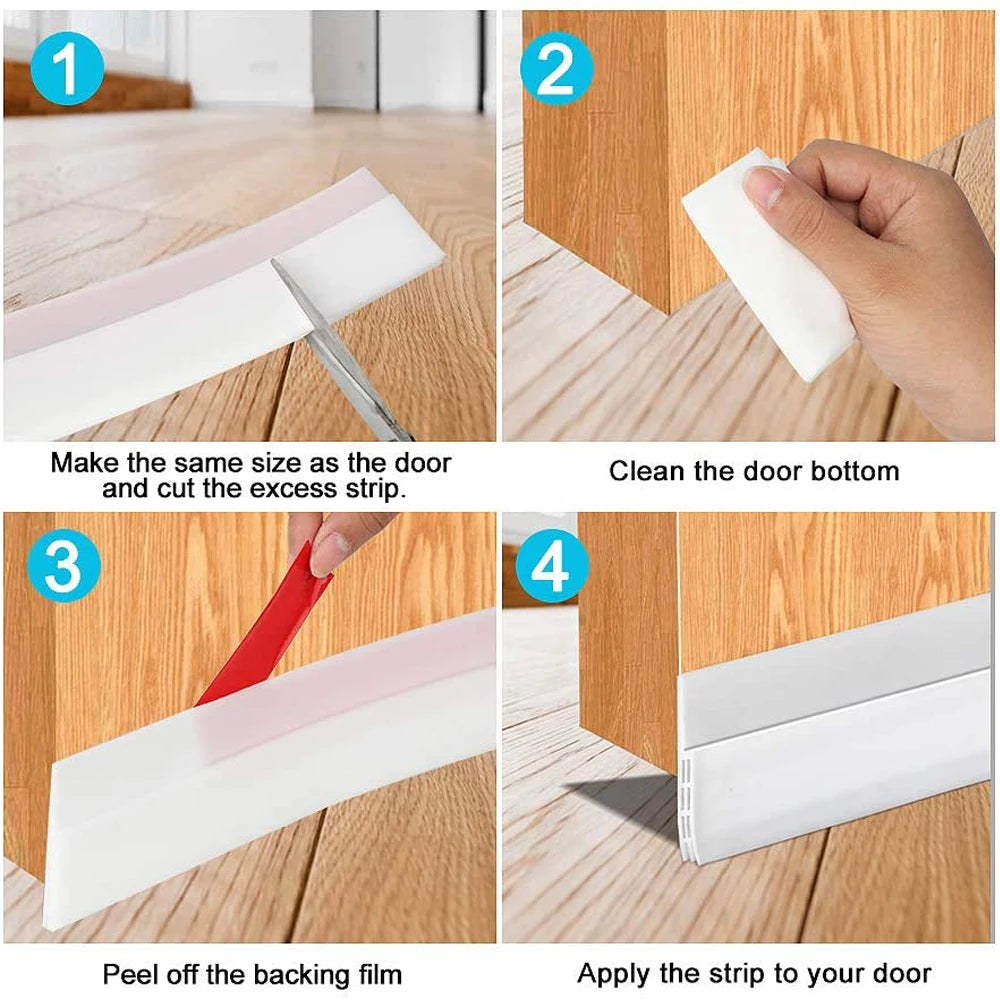 1

Make the same size as the door and cut the excess strip.

2

Clean the door bottom

3

Peel off the backing film

4

Apply the strip to your door