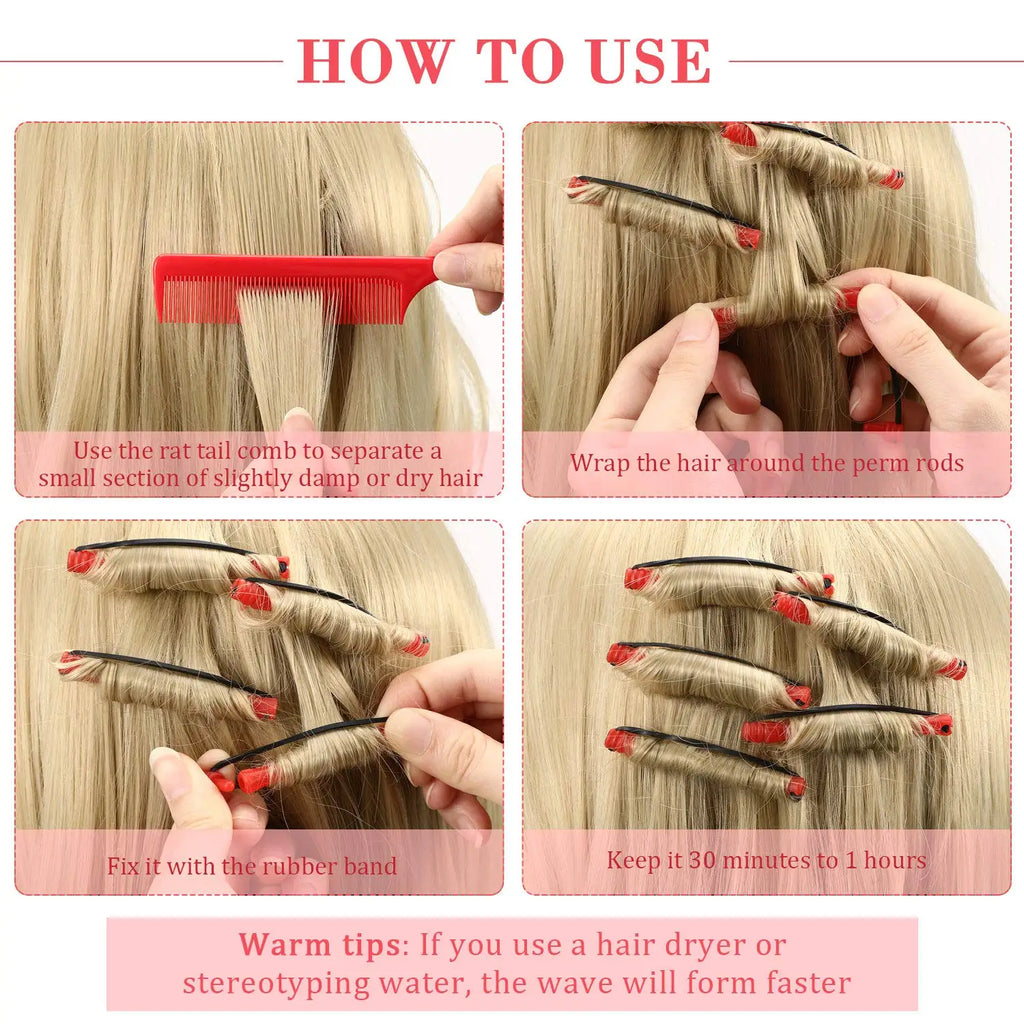 HOW TO USE

Use the rat tail comb to separate a small section of slightly damp or dry hair

Wrap the hair around the perm rods

Fix it with the rubber band

Keep it 30 minutes to 1 hours

Warm tips: If you use a hair dryer or stereotyping water, the wave will form faster