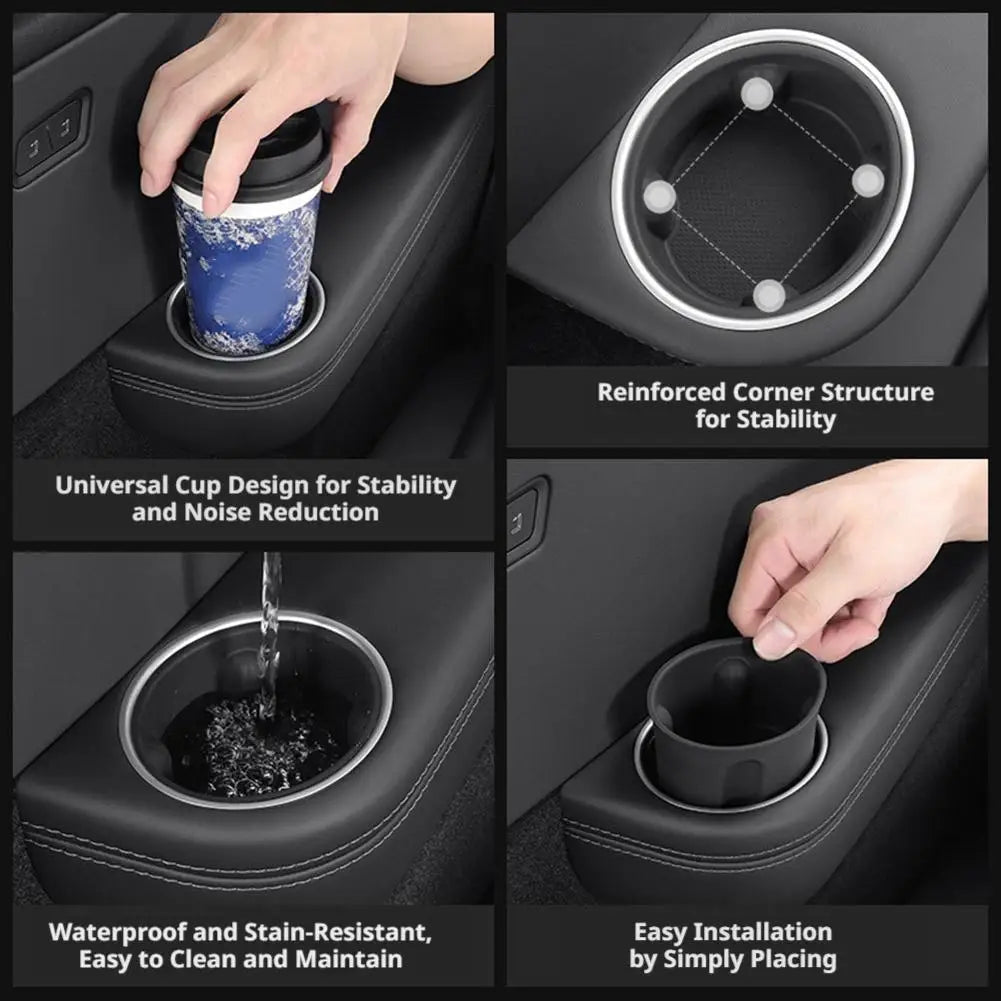 Universal Cup Design for Stability and Noise Reduction

Reinforced Corner Structure for Stability

Waterproof and Stain-Resistant, Easy to Clean and Maintain

Easy Installation by Simply Placing