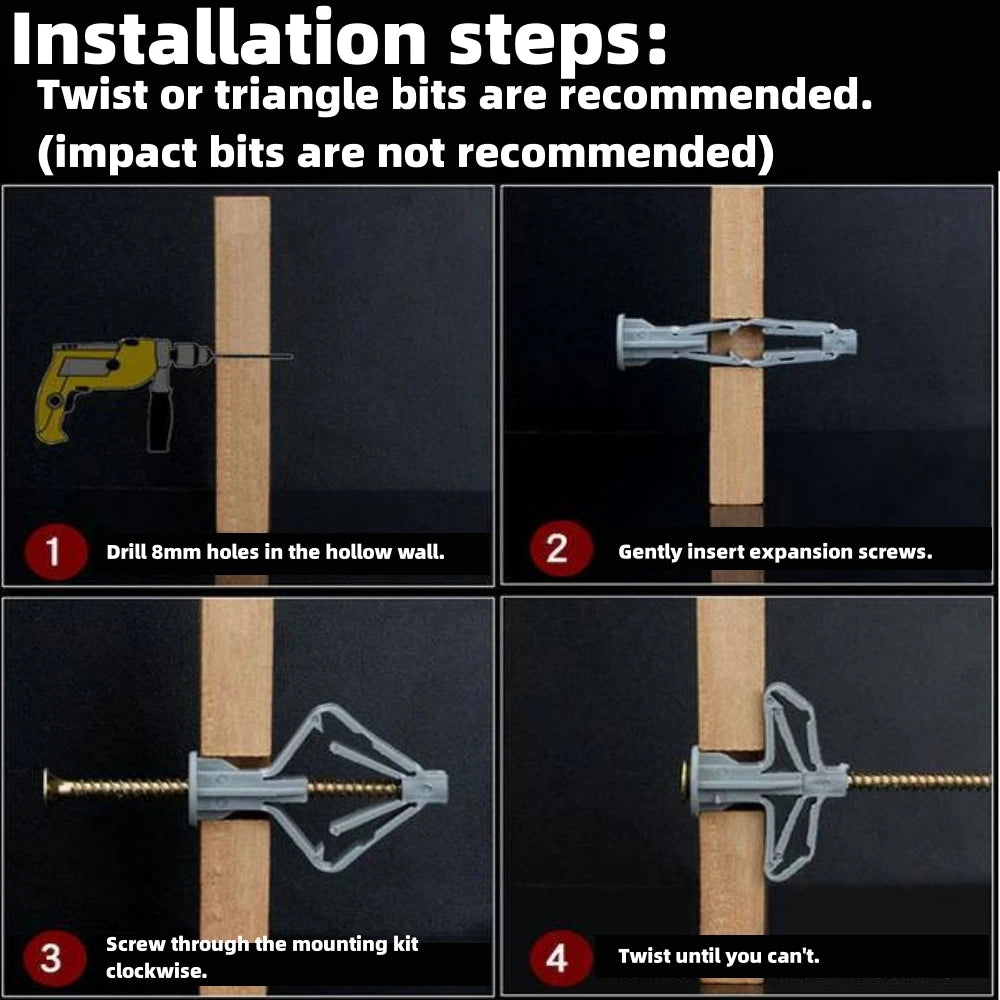 Installation steps:
Twist or triangle bits are recommended.
(impact bits are not recommended)

1 Drill 8mm holes in the hollow wall.

2 Gently insert expansion screws.

3 Screw through the mounting kit clockwise.

4 Twist until you can't.