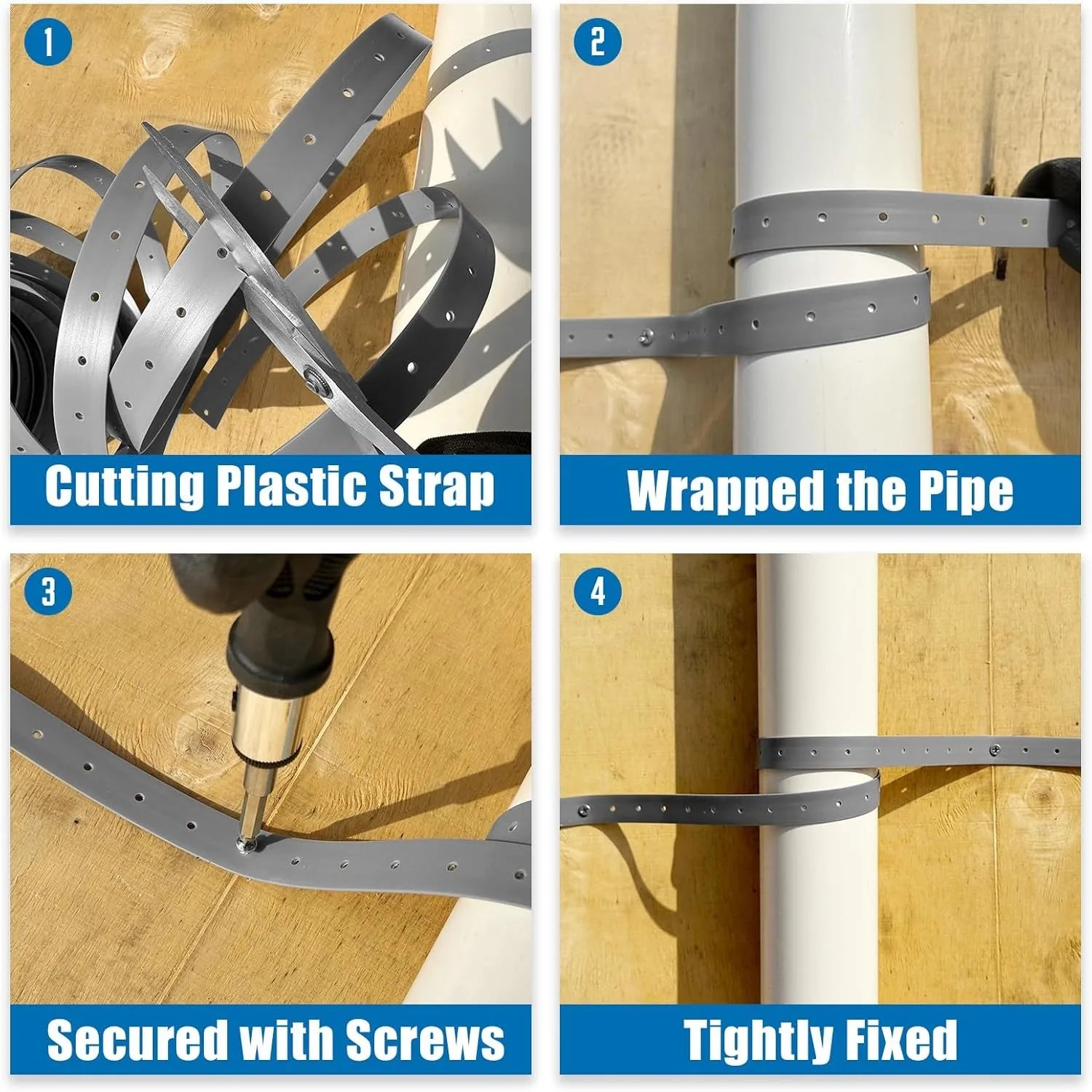 1
Cutting Plastic Strap

2
Wrapped the Pipe

3
Secured with Screws

4
Tightly Fixed