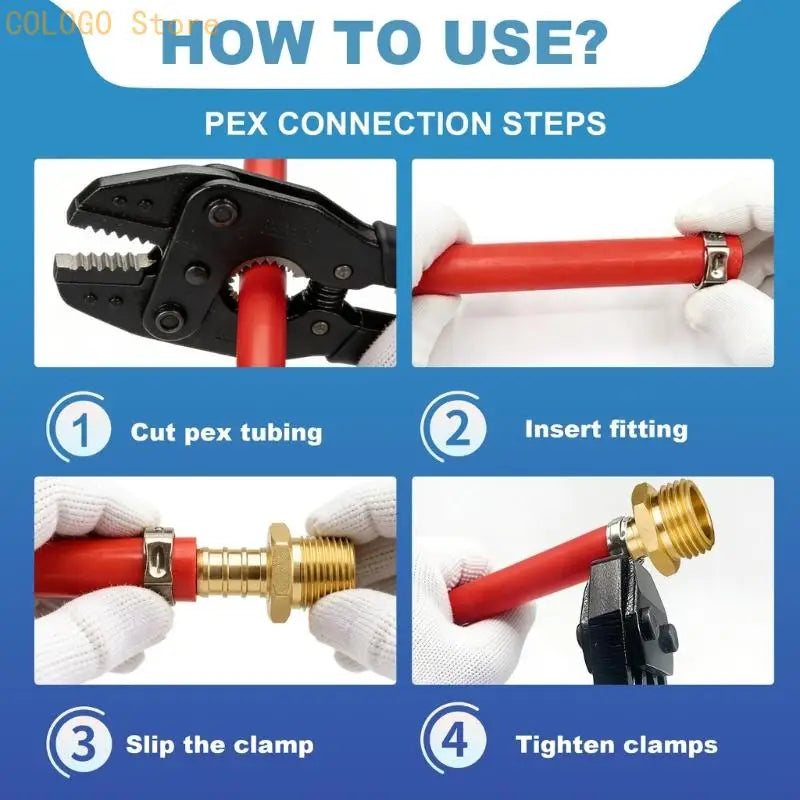 COLOGO Store

HOW TO USE?

PEX CONNECTION STEPS

1 Cut pex tubing

2 Insert fitting

3 Slip the clamp

4 Tighten clamps