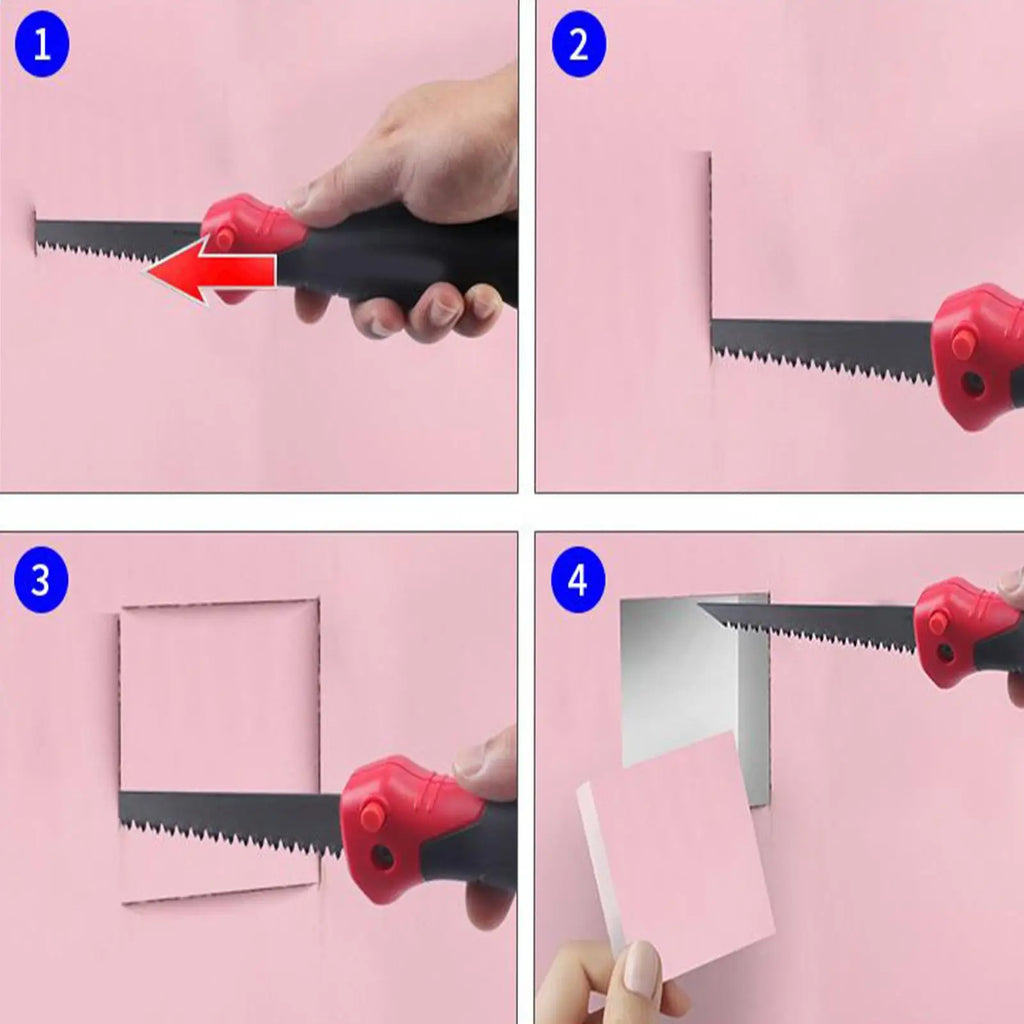 1

2

3

4