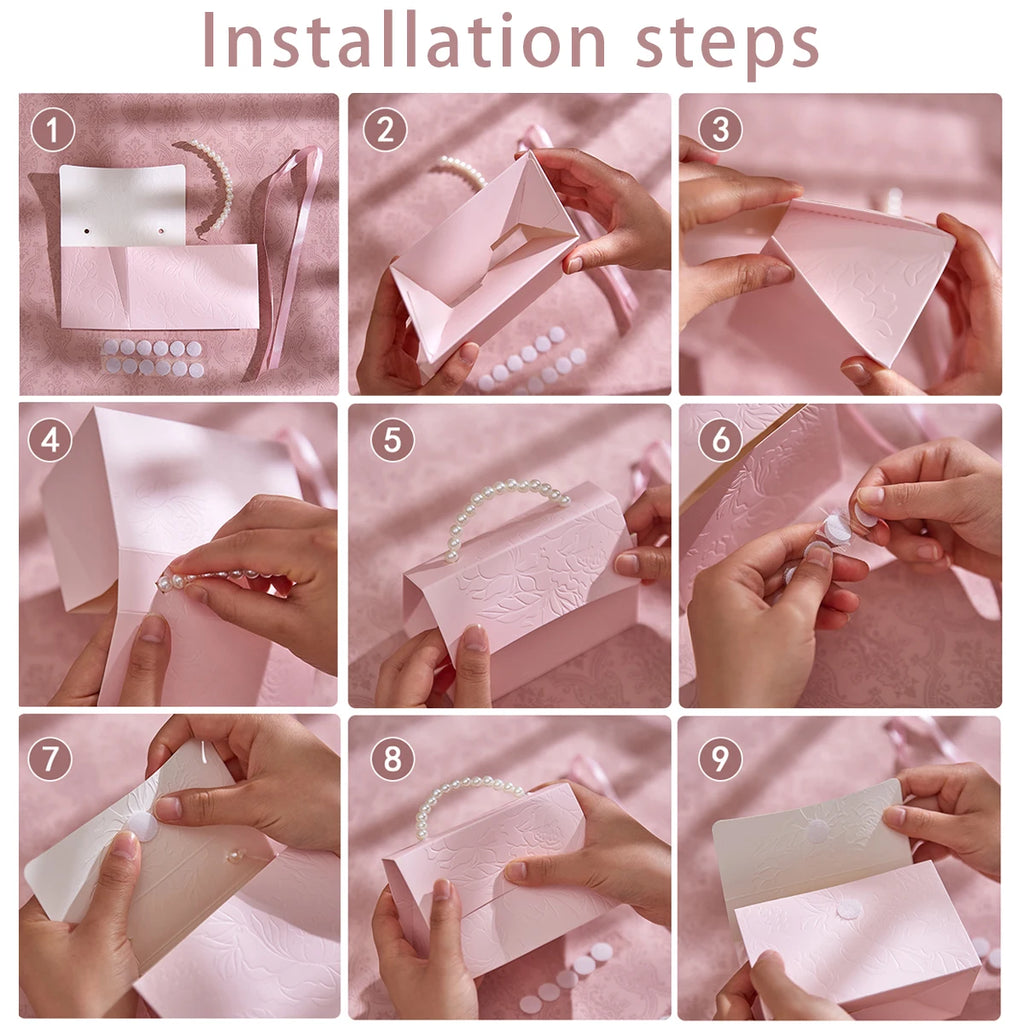 Installation steps

1

2

3

4

5

6

7

8

9