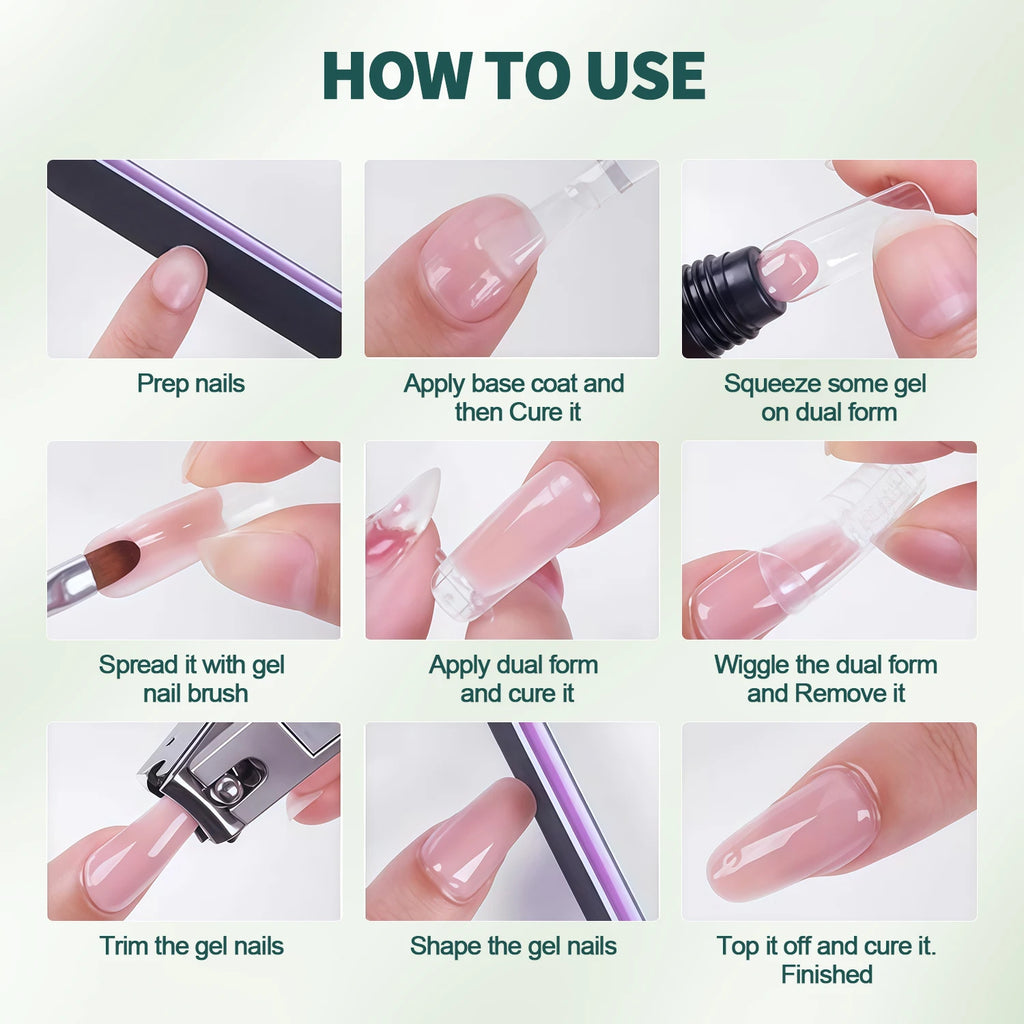 HOW TO USE

Prep nails

Apply base coat and then Cure it

Squeeze some gel on dual form

Spread it with gel nail brush

Apply dual form and cure it

Wiggle the dual form and Remove it

Trim the gel nails

Shape the gel nails

Top it off and cure it. Finished