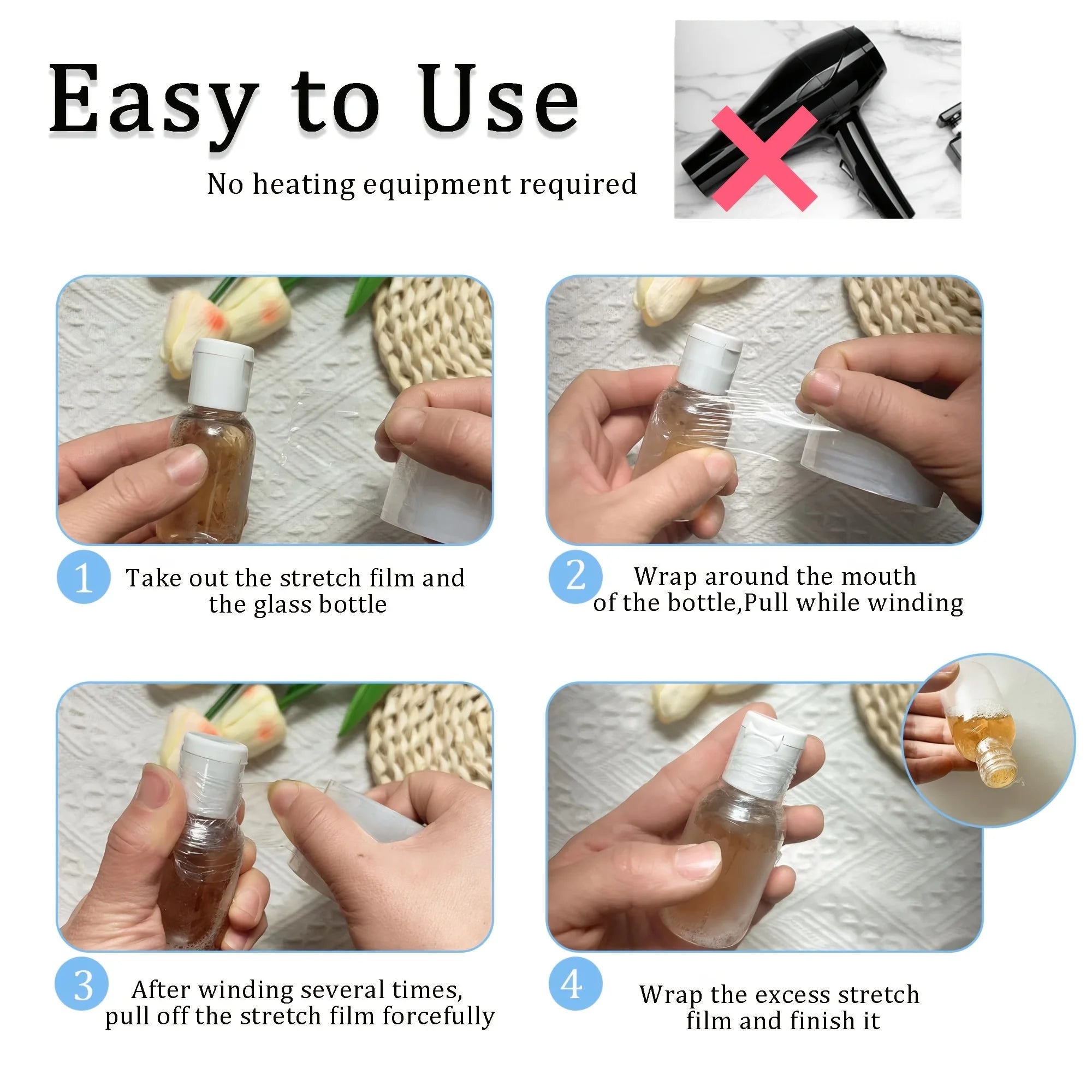 Easy to Use

No heating equipment required

1 Take out the stretch film and the glass bottle

2 Wrap around the mouth of the bottle,Pull while winding

3 After winding several times, pull off the stretch film forcefully

4 Wrap the excess stretch film and finish it