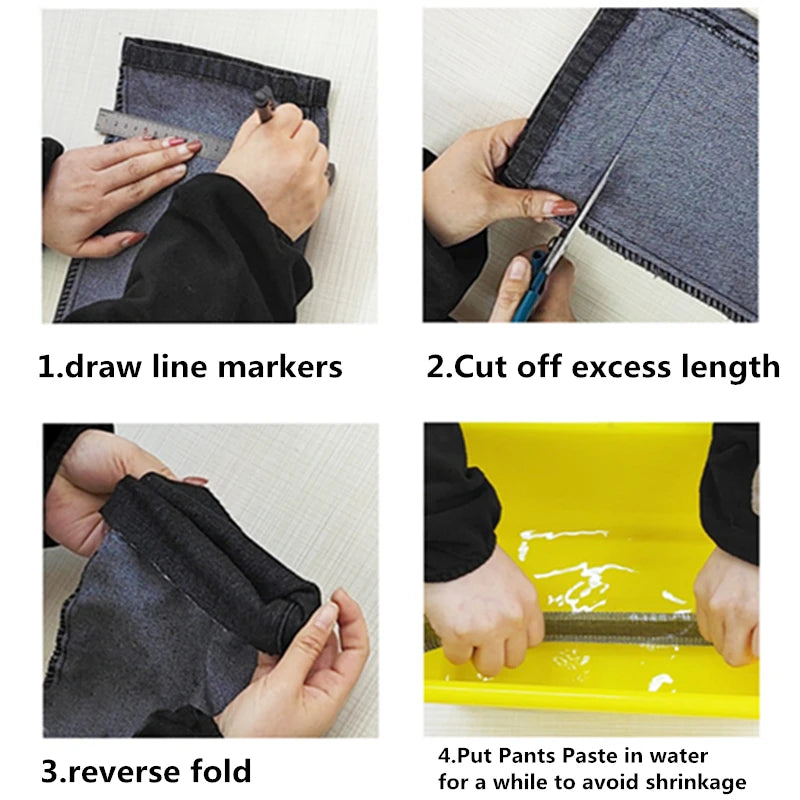 1.draw line markers

2.Cut off excess length

3.reverse fold

4.Put Pants Paste in water for a while to avoid shrinkage