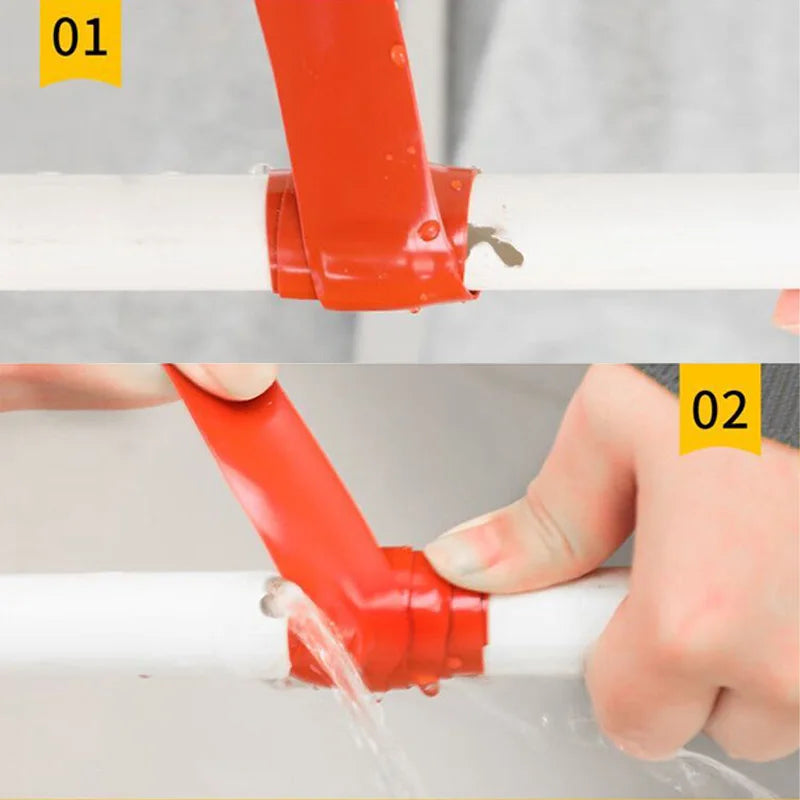 01

02