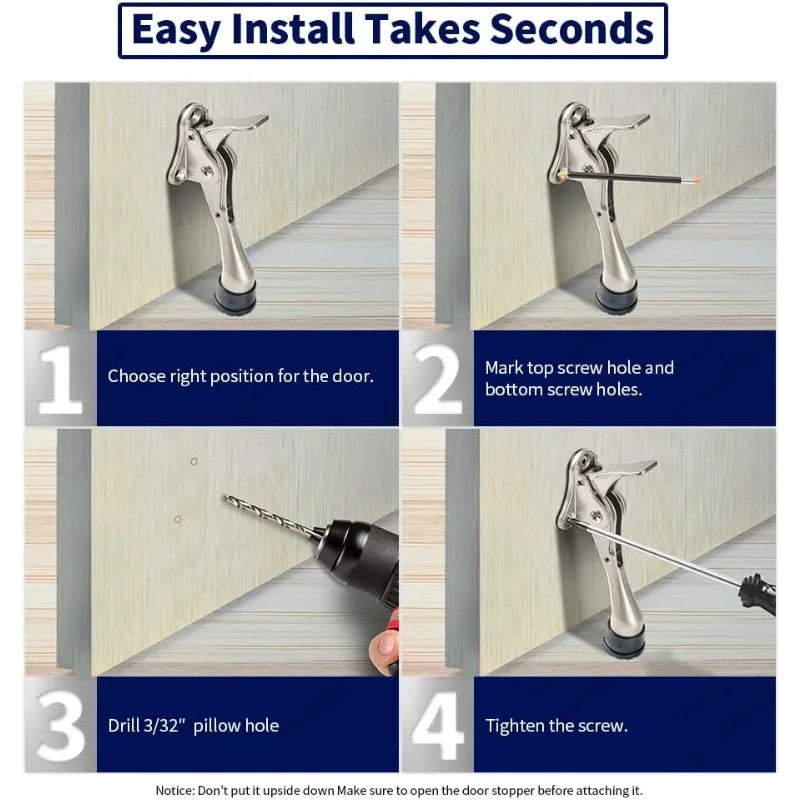 Easy Install Takes Seconds

1 Choose right position for the door.

2 Mark top screw hole and bottom screw holes.

3 Drill 3/32" pillow hole

4 Tighten the screw.

Notice: Don't put it upside down Make sure to open the door stopper before attaching it.