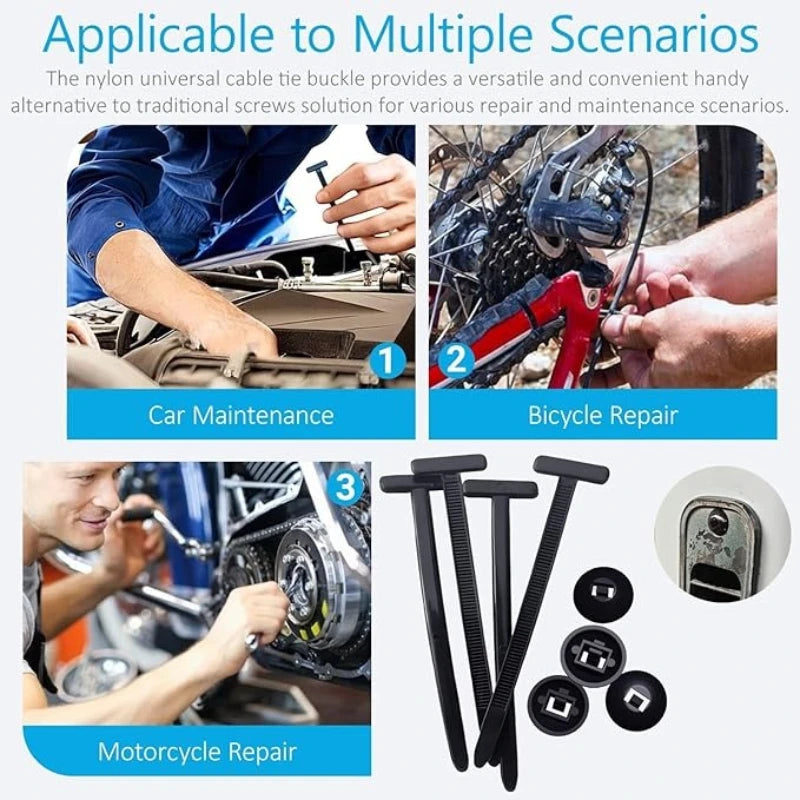 Applicable to Multiple Scenarios

The nylon universal cable tie buckle provides a versatile and convenient handy alternative to traditional screws solution for various repair and maintenance scenarios.

1

Car Maintenance

2

Bicycle Repair

3

Motorcycle Repair