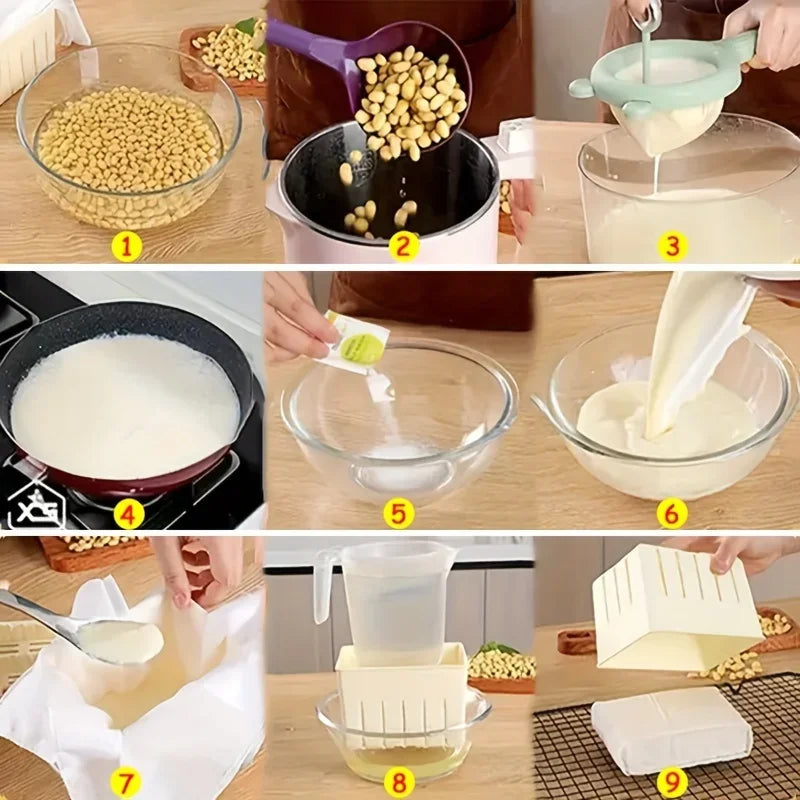 1
2
3
XS
4
5
6
7
8
9