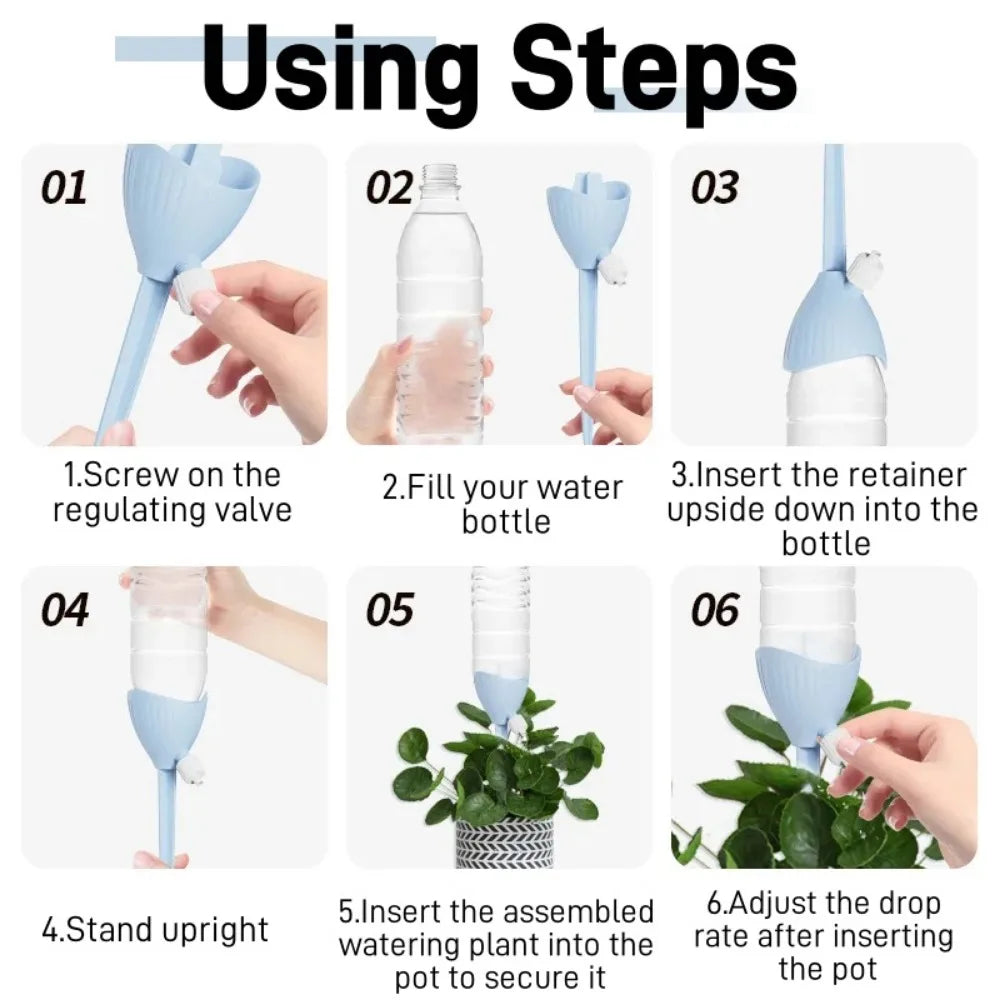 Using Steps

01

1.Screw on the regulating valve

02

2.Fill your water bottle

03

3.Insert the retainer upside down into the bottle

04

4.Stand upright

05

5.Insert the assembled watering plant into the pot to secure it

06

6.Adjust the drop rate after inserting the pot