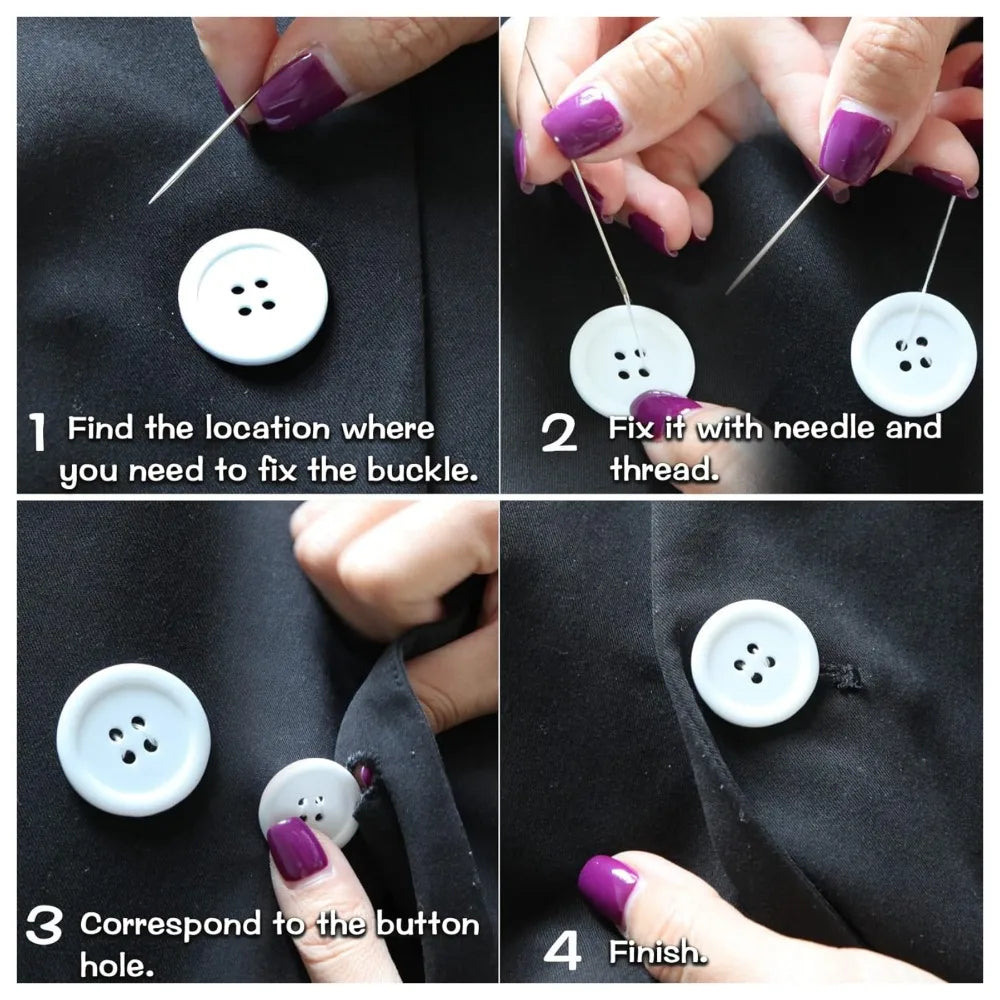 1 Find the location where you need to fix the buckle.

2 Fix it with needle and thread.

3 Correspond to the button hole.

4 Finish.