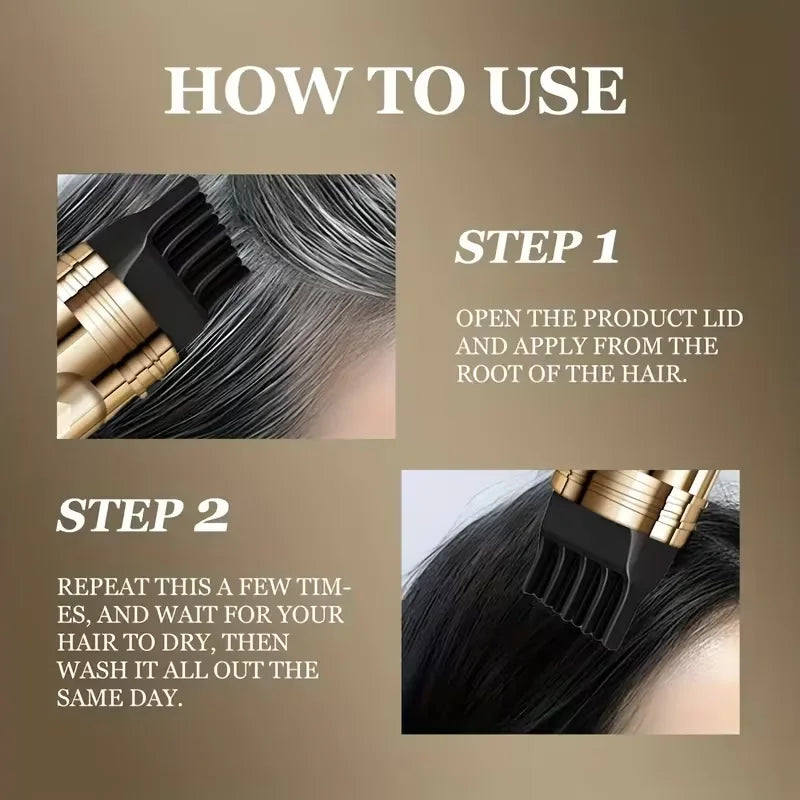 HOW TO USE

STEP 1

OPEN THE PRODUCT LID AND APPLY FROM THE ROOT OF THE HAIR.

STEP 2

REPEAT THIS A FEW TIMES, AND WAIT FOR YOUR HAIR TO DRY, THEN WASH IT ALL OUT THE SAME DAY.