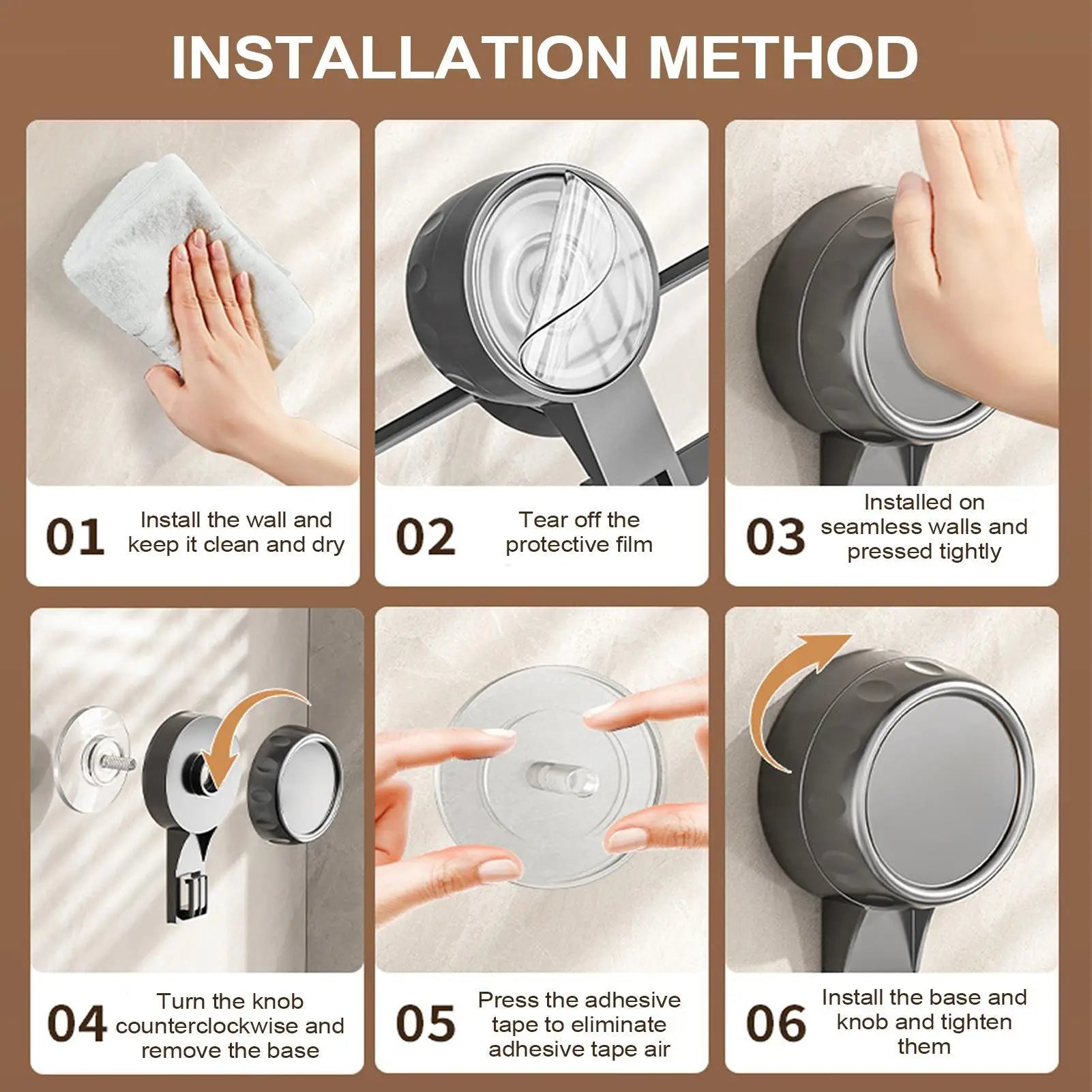 INSTALLATION METHOD

01 Install the wall and keep it clean and dry

02 Tear off the protective film

03 Installed on seamless walls and pressed tightly

04 Turn the knob counterclockwise and remove the base

05 Press the adhesive tape to eliminate adhesive tape air

06 Install the base and knob and tighten them