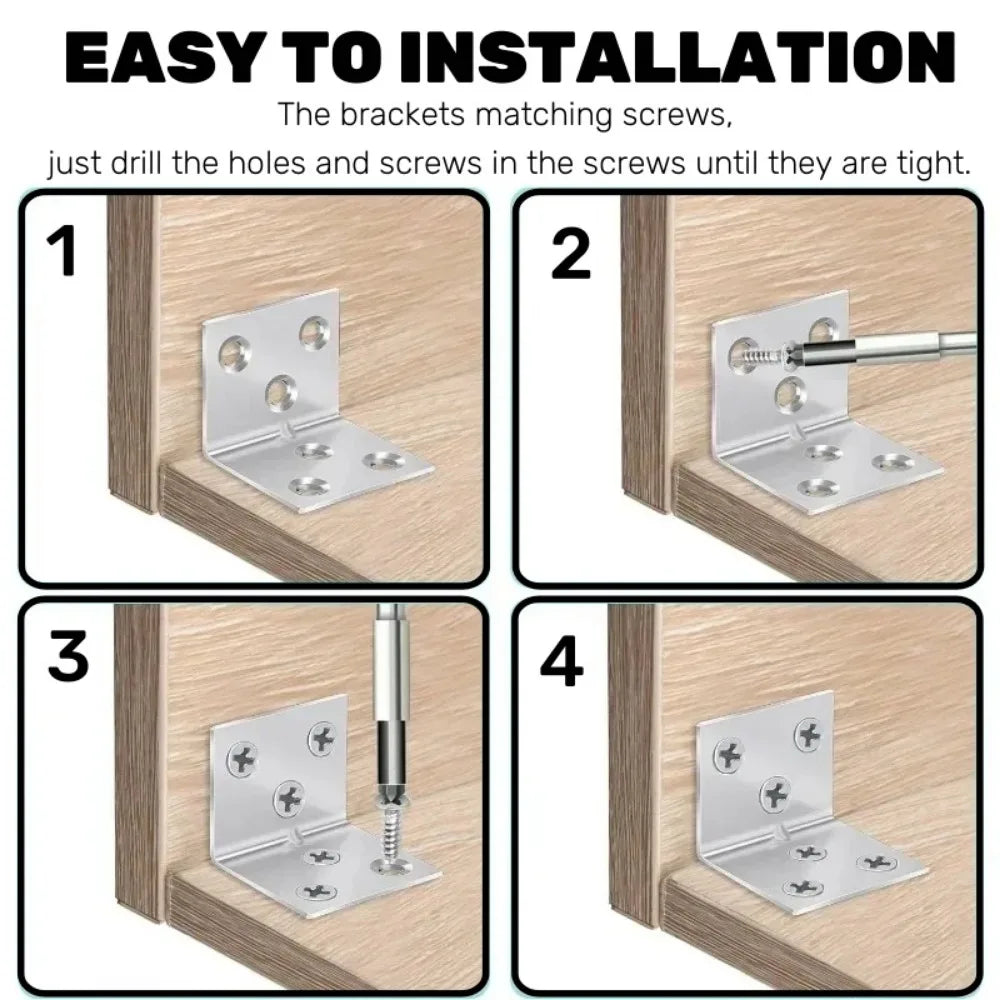 EASY TO INSTALLATION

The brackets matching screws,
just drill the holes and screws in the screws until they are tight.

1

2

3

4