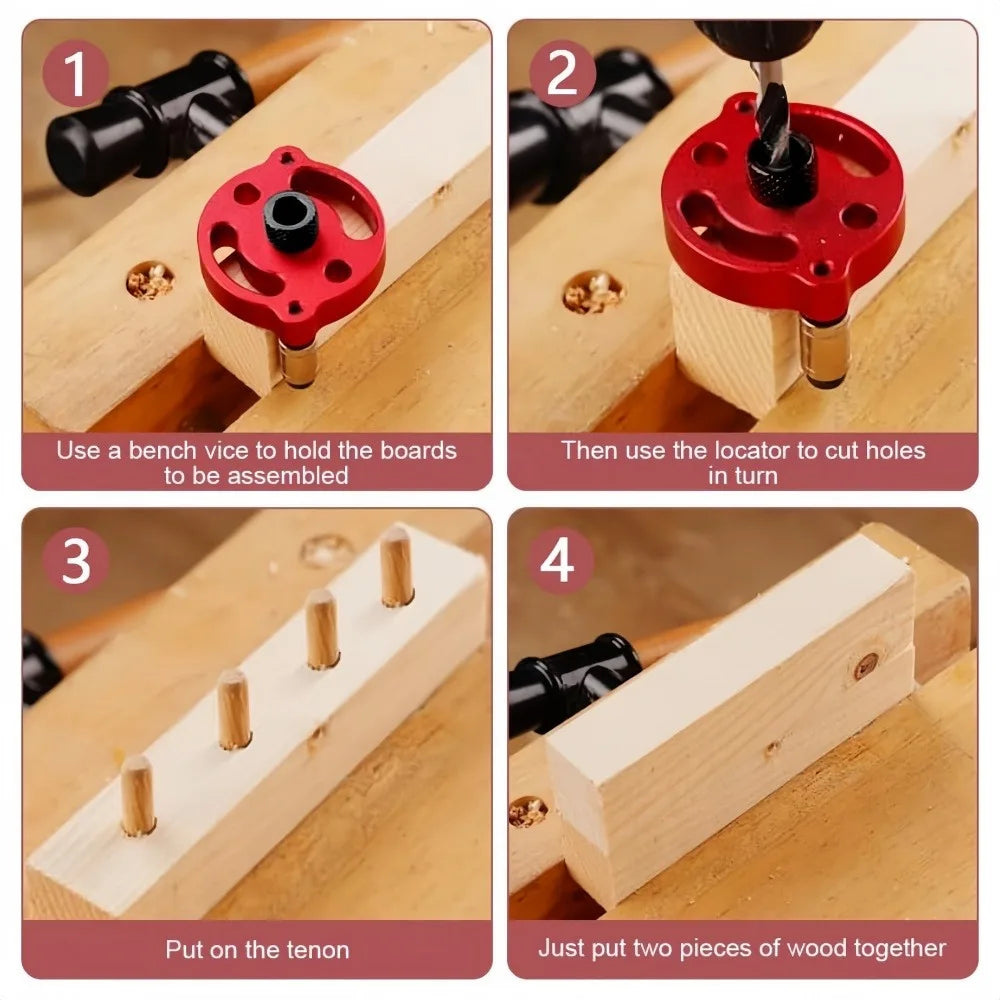 1

Use a bench vice to hold the boards to be assembled

2

Then use the locator to cut holes in turn

3

Put on the tenon

4

Just put two pieces of wood together