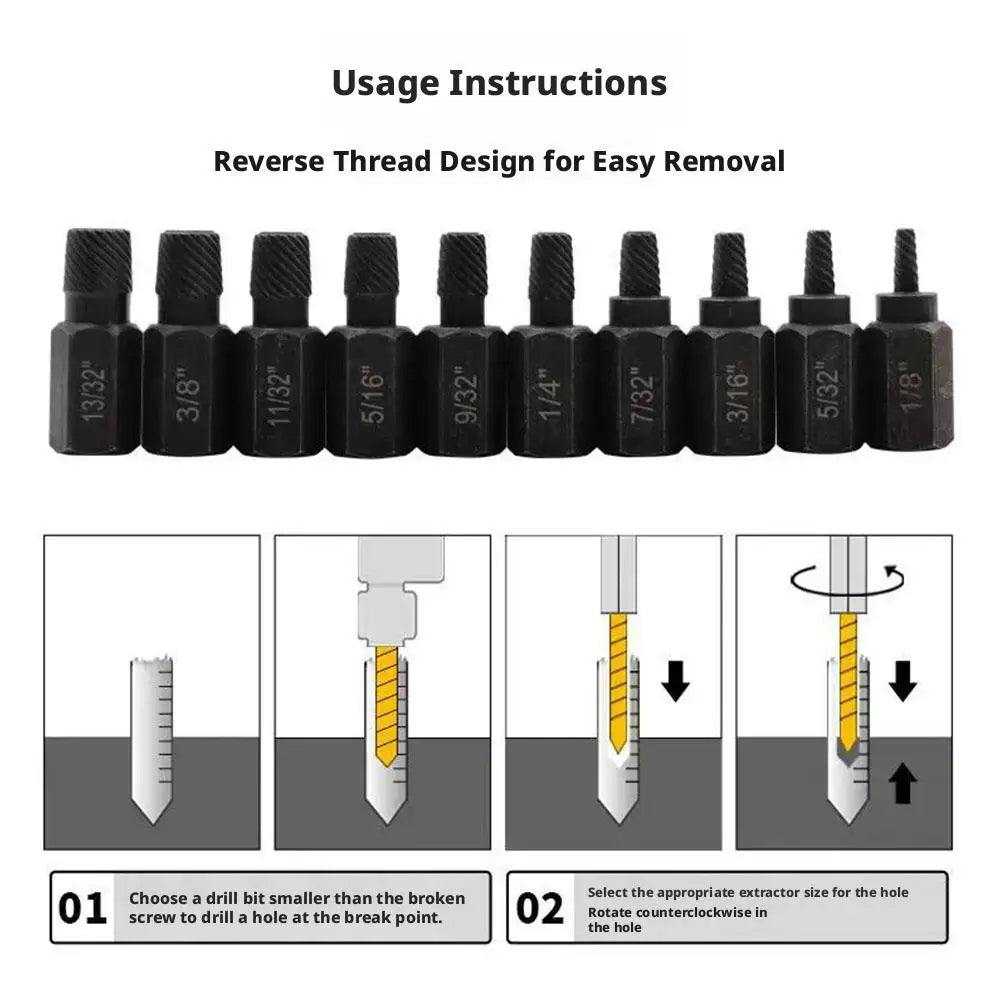 Usage Instructions

Reverse Thread Design for Easy Removal

13/32"
3/8"
11/32"
5/16"
9/32"
1/4"
7/32"
3/16"
5/32"
1/8"

01 Choose a drill bit smaller than the broken screw to drill a hole at the break point.

02 Select the appropriate extractor size for the hole
Rotate counterclockwise in the hole